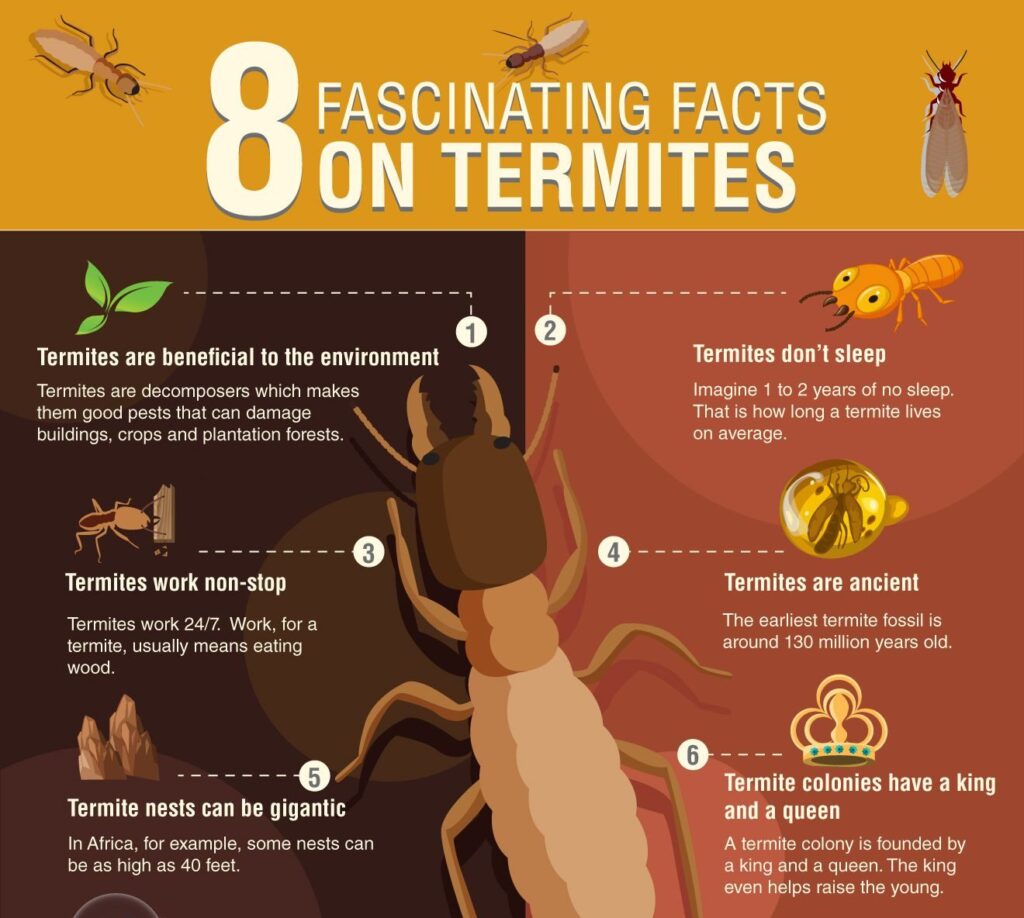 8 FASCINATING FACTS ON TERMITES

1
Termites are beneficial to the environment
Termites are decomposers which makes them good pests that can damage buildings, crops and plantation forests.

2
Termites don't sleep
Imagine 1 to 2 years of no sleep. That is how long a termite lives on average.

3
Termites work non-stop
Termites work 24/7. Work, for a termite, usually means eating wood.

4
Termites are ancient
The earliest termite fossil is around 130 million years old.

5
Termite nests can be gigantic
In Africa, for example, some nests can be as high as 40 feet.

6
Termite colonies have a king and a queen
A termite colony is founded by a king and a queen. The king even helps raise the young.